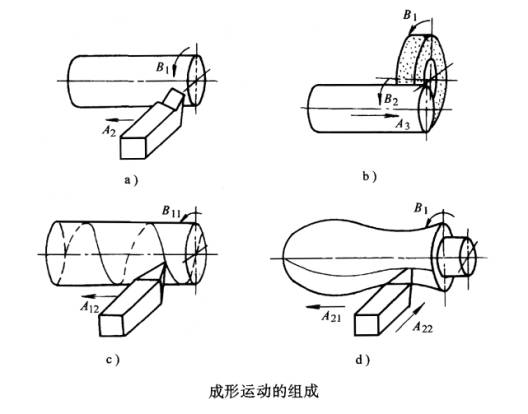 $B_1$
$A_2$
a)

$B_1$
$B_2$
$A_3$
b)

$B_{11}$
$A_{12}$
c)

$B_1$
$A_{21}$
$A_{22}$
d)

成形运动的组成